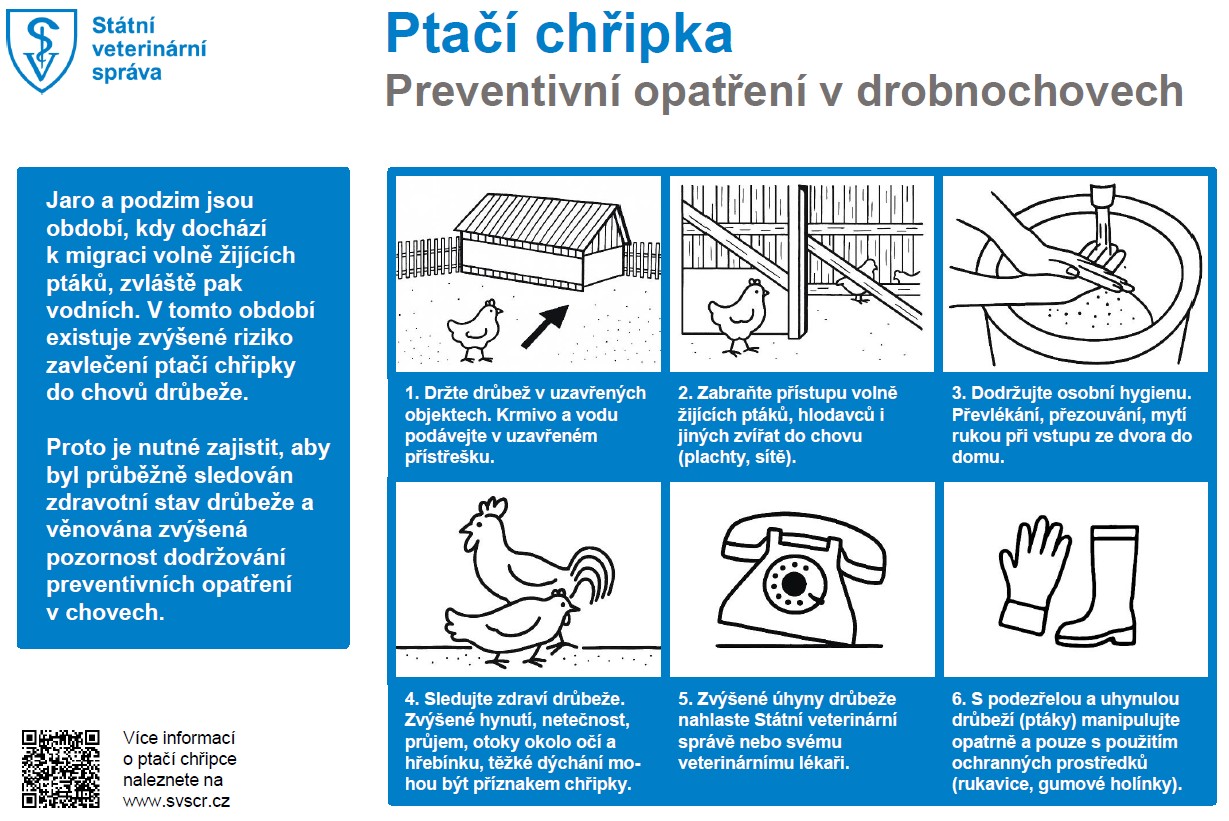 Státní veterinární správa

Ptačí chřipka
Preventivní opatření v drobnochovech

Jaro a podzim jsou období, kdy dochází k migraci volně žijících ptáků, zvláště pak vodních. V tomto období existuje zvýšené riziko zavlečení ptačí chřipky do chovů drůbeže.

Proto je nutné zajistit, aby byl průběžně sledován zdravotní stav drůbeže a věnována zvýšená pozornost dodržování preventivních opatření v chovech.

1. Držte drůbež v uzavřených objektech. Krmivo a vodu podávejte v uzavřeném přístřešku.

2. Zabraňte přístupu volně žijících ptáků, hlodavců i jiných zvířat do chovu (plachty, sítě).

3. Dodržujte osobní hygienu. Převlékání, přezouvání, mytí rukou při vstupu ze dvora do domu.

4. Sledujte zdraví drůbeže. Zvýšené hynutí, netečnost, průjem, otoky okolo očí a hřebínku, těžké dýchání mohou být příznakem chřipky.

5. Zvýšené úhyny drůbeže nahlaste Státní veterinární správě nebo svému veterinárnímu lékaři.

6. S podezřelou a uhynulou drůbeží (ptáky) manipulujte opatrně a pouze s použitím ochranných prostředků (rukavice, gumové holínky).

Více informací o ptačí chřipce naleznete na www.svscr.cz